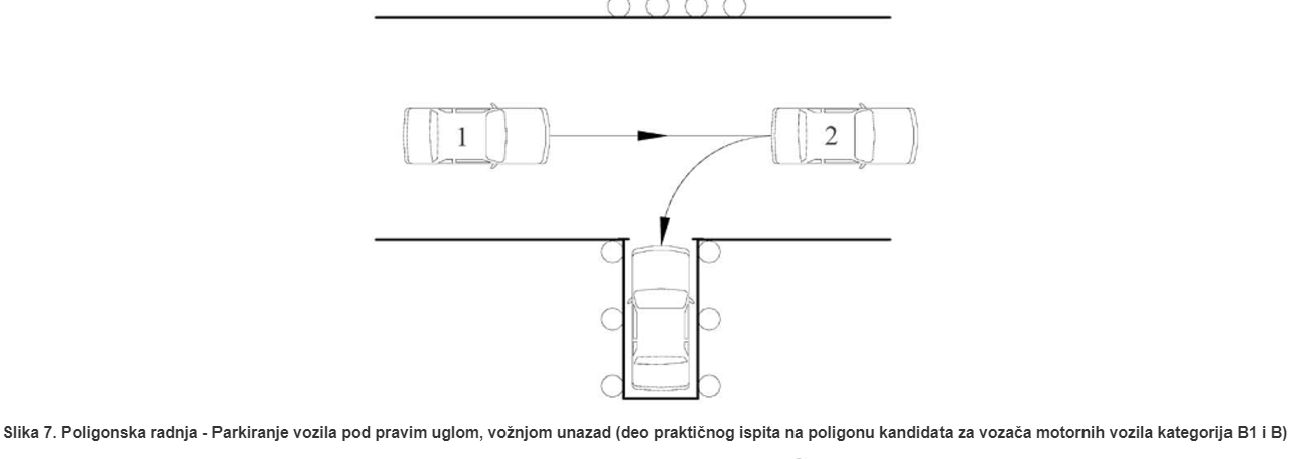 1

2

Slika 7. Poligonska radnja - Parkiranje vozila pod pravim uglom, vožnjom unazad (deo praktičnog ispita na poligonu kandidata za vozača motornih vozila kategorija B1 i B)